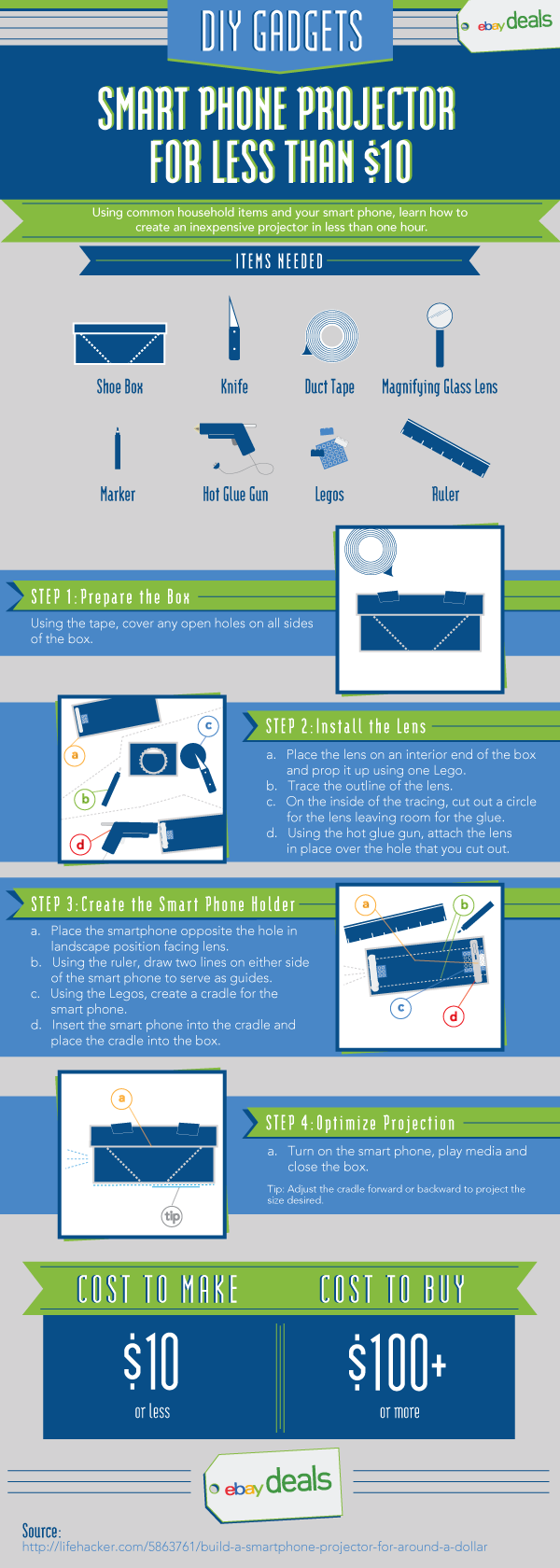 DIY GADGETS

ebay deals

SMART PHONE PROJECTOR FOR LESS THAN $10

Using common household items and your smart phone, learn how to create an inexpensive projector in less than one hour.

ITEMS NEEDED

Shoe Box

Knife

Duct Tape

Magnifying Glass Lens

Marker

Hot Glue Gun

Legos

Ruler

STEP 1: Prepare the Box

Using the tape, cover any open holes on all sides of the box.

a

b

c

d

STEP 2: Install the Lens

a. Place the lens on an interior end of the box and prop it up using one Lego.
b. Trace the outline of the lens.
c. On the inside of the tracing, cut out a circle for the lens leaving room for the glue.
d. Using the hot glue gun, attach the lens in place over the hole that you cut out.

STEP 3: Create the Smart Phone Holder

a. Place the smartphone opposite the hole in landscape position facing lens.
b. Using the ruler, draw two lines on either side of the smart phone to serve as guides.
c. Using the Legos, create a cradle for the smart phone.
d. Insert the smart phone into the cradle and place the cradle into the box.

a

b

c

d

a

tip

STEP 4: Optimize Projection

a. Turn on the smart phone, play media and close the box.

Tip: Adjust the cradle forward or backward to project the size desired.

COST TO MAKE

$10

or less

COST TO BUY

$100+

or more

ebay deals

Source:
http://lifehacker.com/5863761/build-a-smartphone-projector-for-around-a-dollar